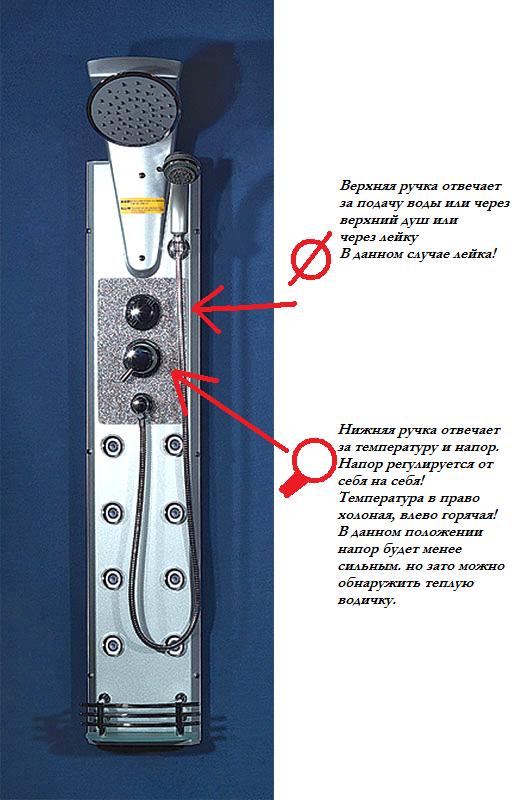 Верхняя ручка отвечает за подачу воды или через верхний душ или через лейку
В данном случае лейка!

Нижняя ручка отвечает за температуру и напор. Напор регулируется от себя на себя! Температура в право холоная, влево горячая! В данном положении напор будет менее сильным. но зато можно обнаружить теплую водичку.